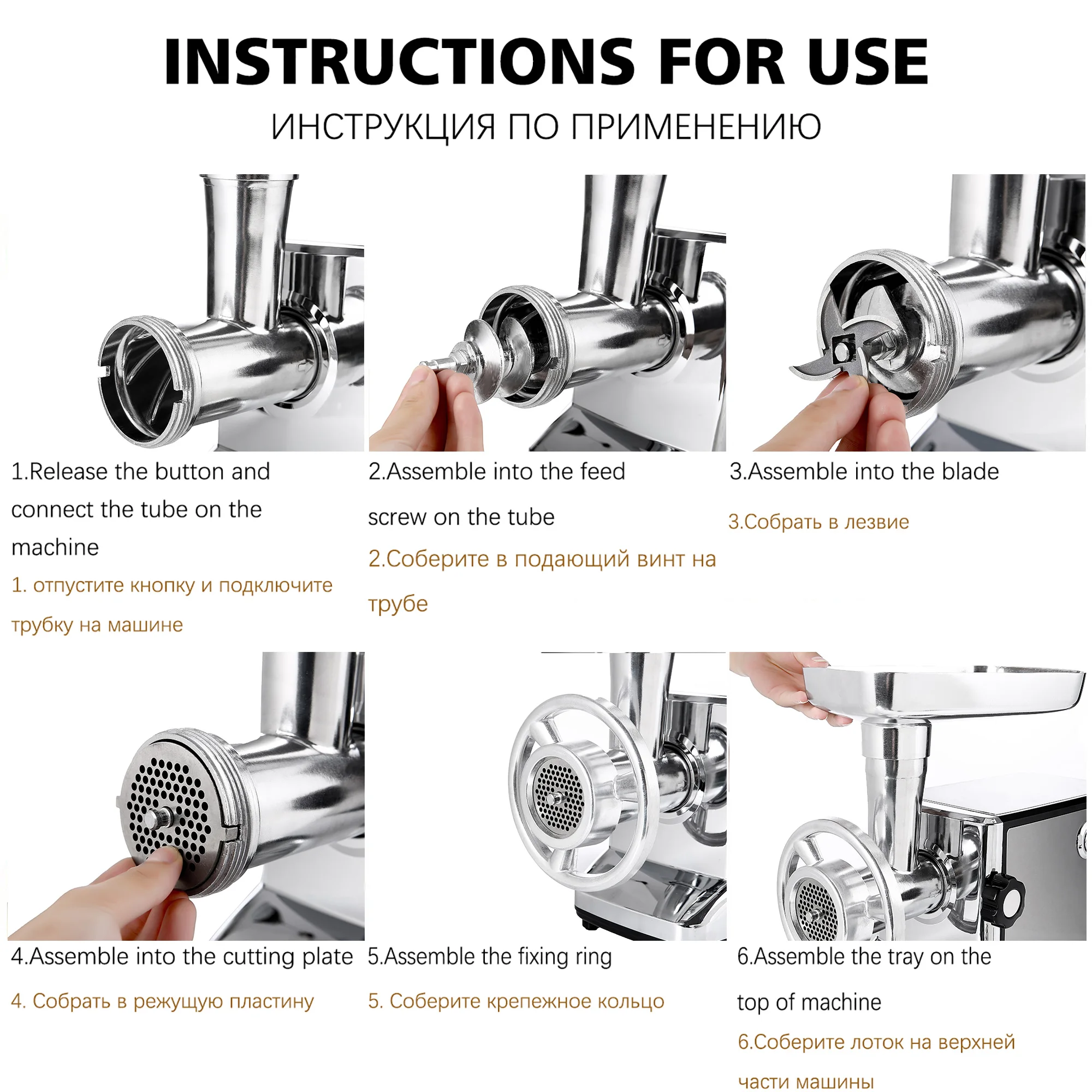 INSTRUCTIONS FOR USE

ИНСТРУКЦИЯ ПО ПРИМЕНЕНИЮ

1.Release the button and connect the tube on the machine

1. отпустите кнопку и подключите трубку на машине

2.Assemble into the feed screw on the tube

2.Соберите в подающий винт на трубе

3.Assemble into the blade

3.Собрать в лезвие

4.Assemble into the cutting plate

4. Собрать в режущую пластину

5.Assemble the fixing ring

5. Соберите крепежное кольцо

6.Assemble the tray on the top of machine

6.Соберите лоток на верхней части машины