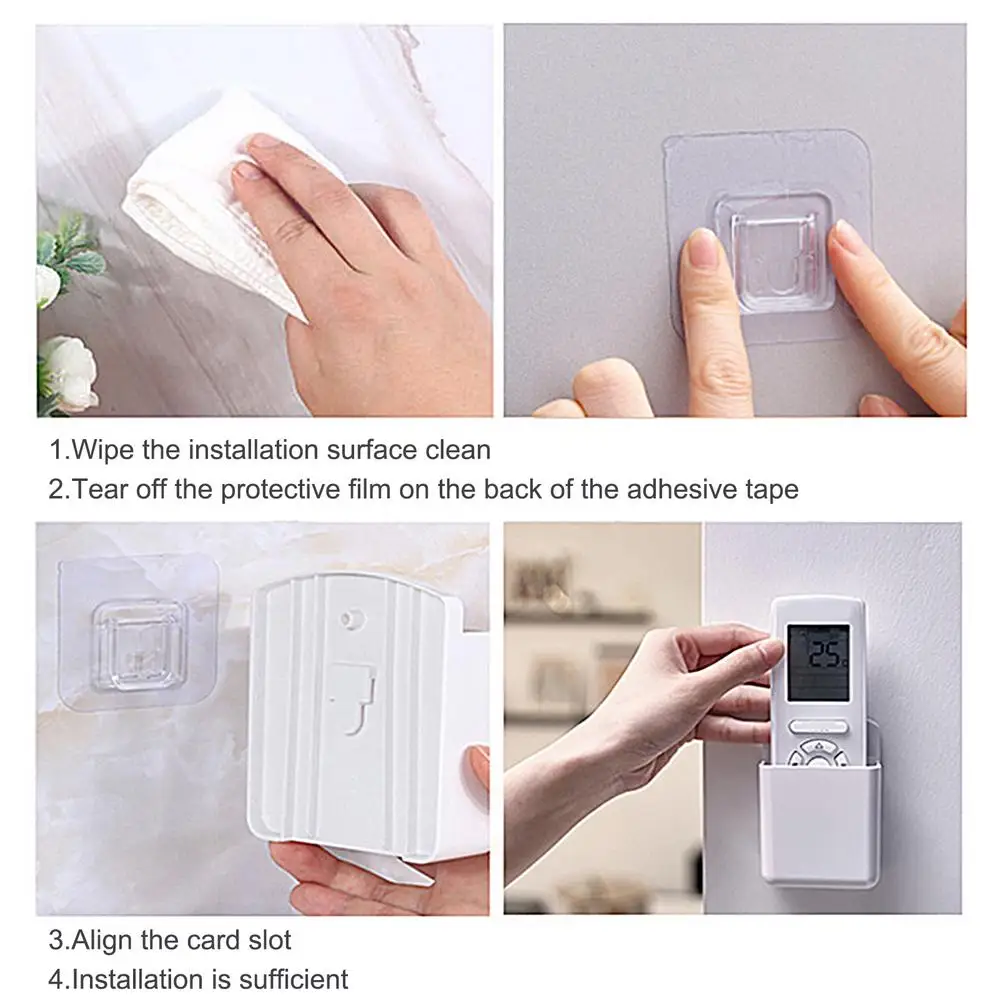 1.Wipe the installation surface clean
2.Tear off the protective film on the back of the adhesive tape

25

3.Align the card slot
4.Installation is sufficient