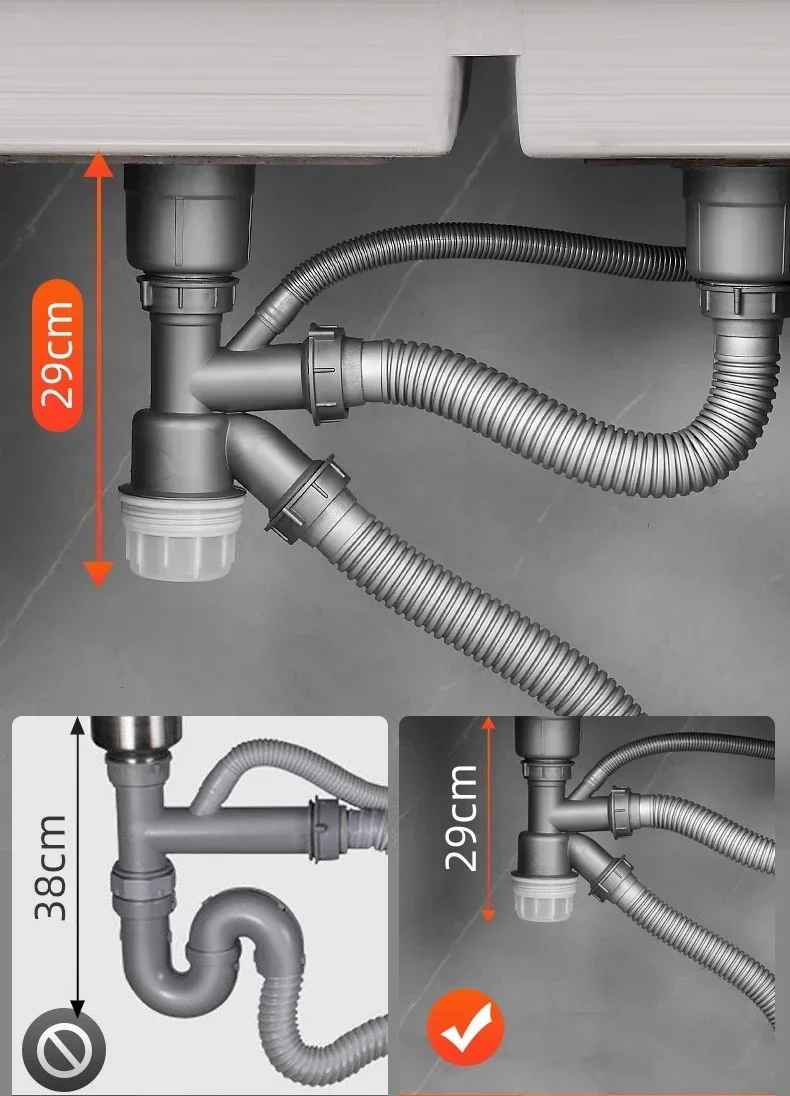 29cm

38cm

29cm