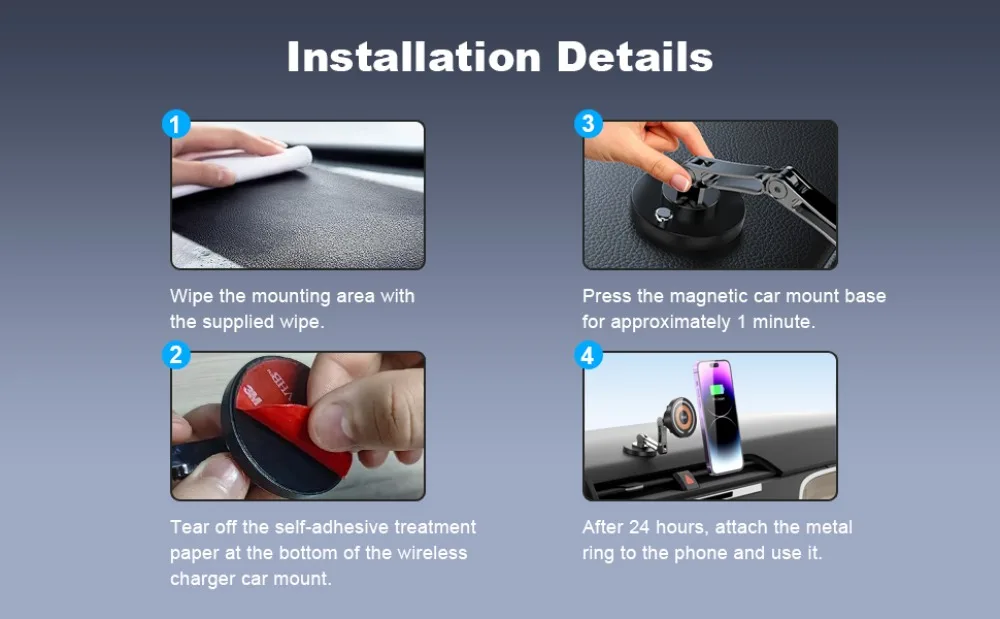 Installation Details

1

Wipe the mounting area with the supplied wipe.

2

3M

Tear off the self-adhesive treatment paper at the bottom of the wireless charger car mount.

3

Press the magnetic car mount base for approximately 1 minute.

4

After 24 hours, attach the metal ring to the phone and use it.