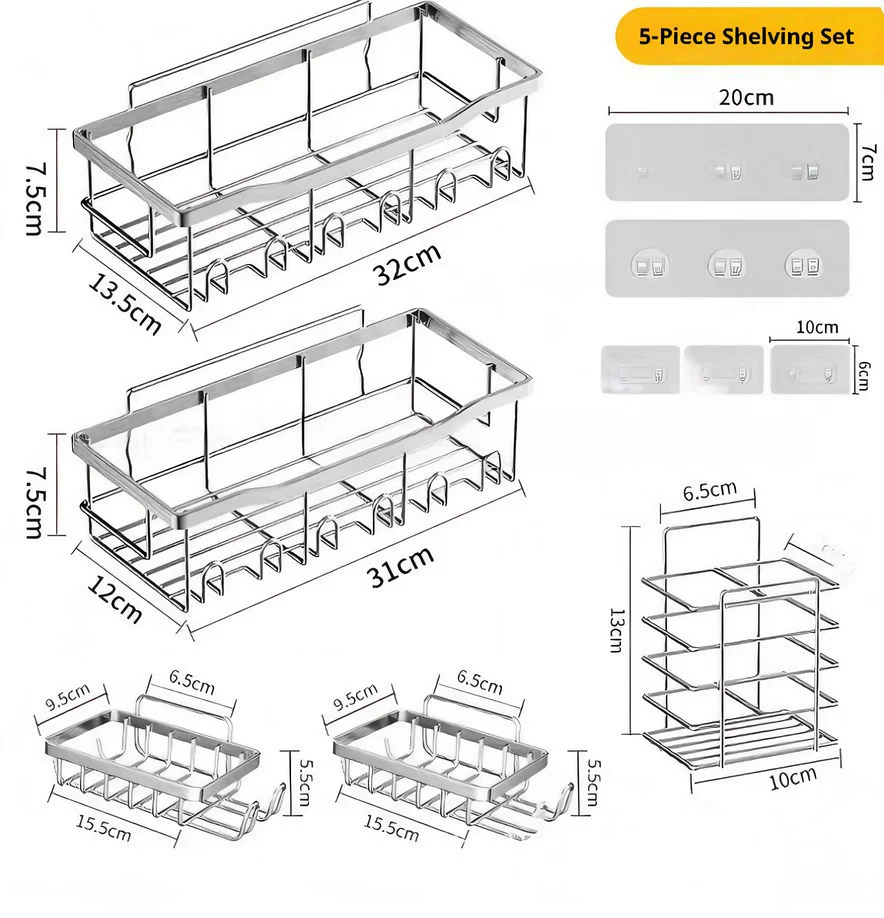 5-Piece Shelving Set

7.5cm
13.5cm
32cm

20cm
7cm

10cm
6cm

7.5cm
12cm
31cm

6.5cm
13cm
10cm

9.5cm
6.5cm
5.5cm
15.5cm

9.5cm
6.5cm
5.5cm
15.5cm