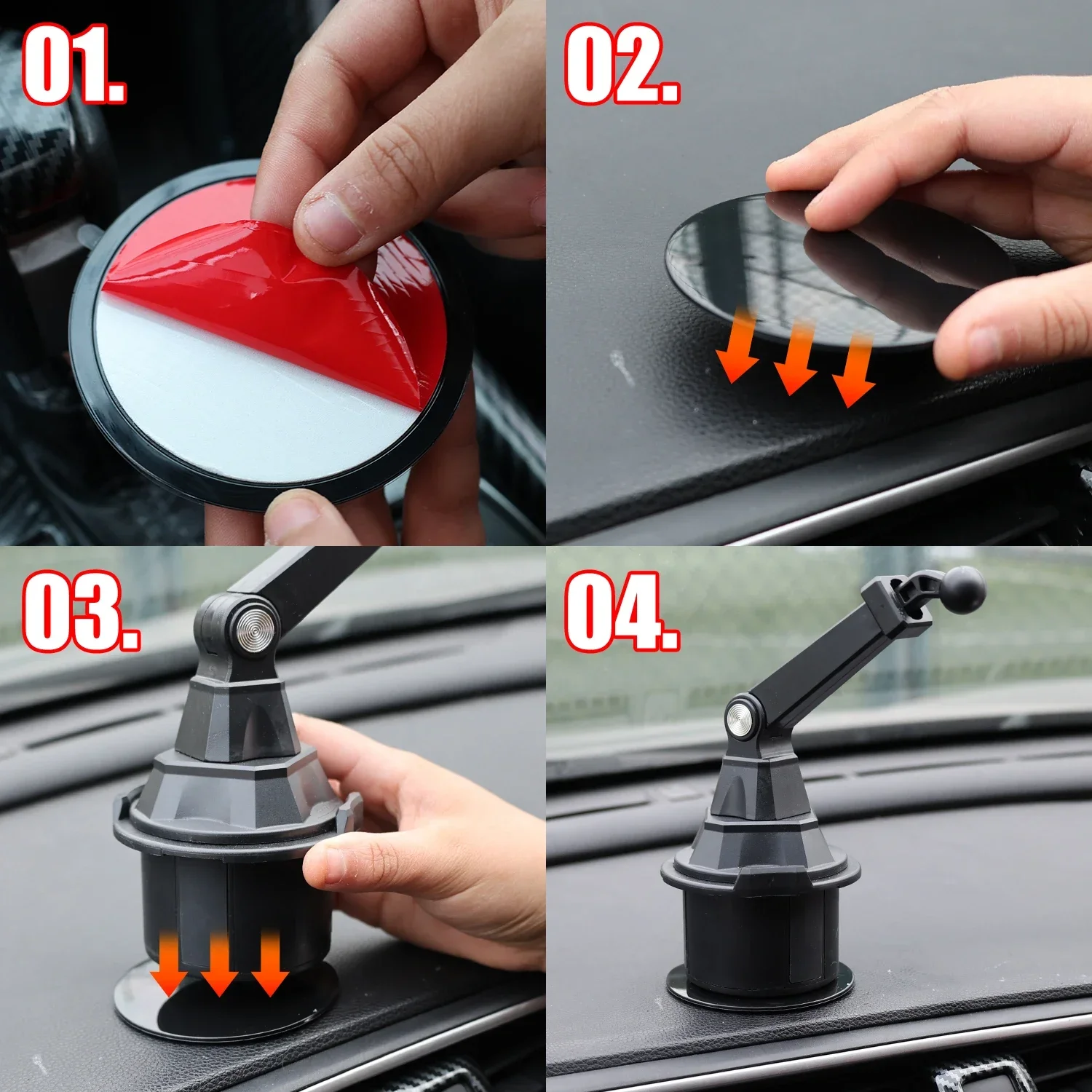 01.

02.

03.

04.