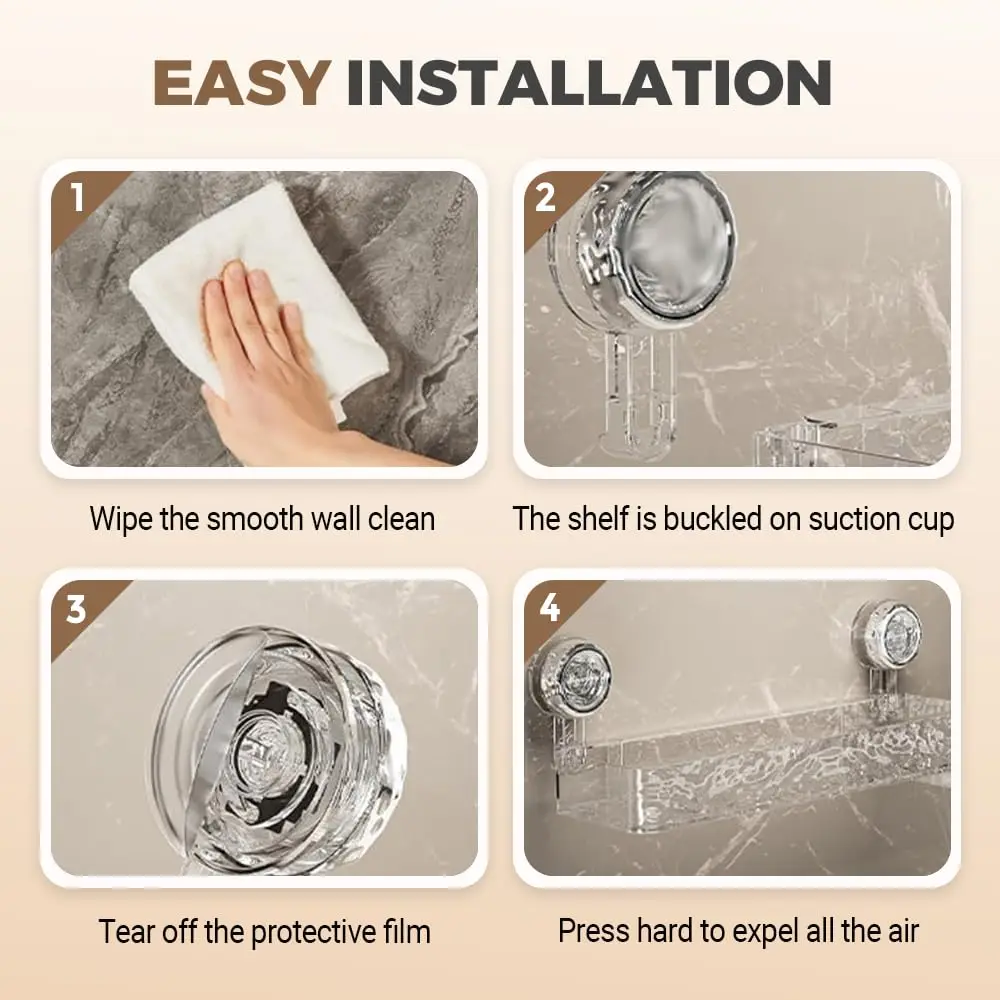 EASY INSTALLATION

1

Wipe the smooth wall clean

2

The shelf is buckled on suction cup

3

Tear off the protective film

4

Press hard to expel all the air