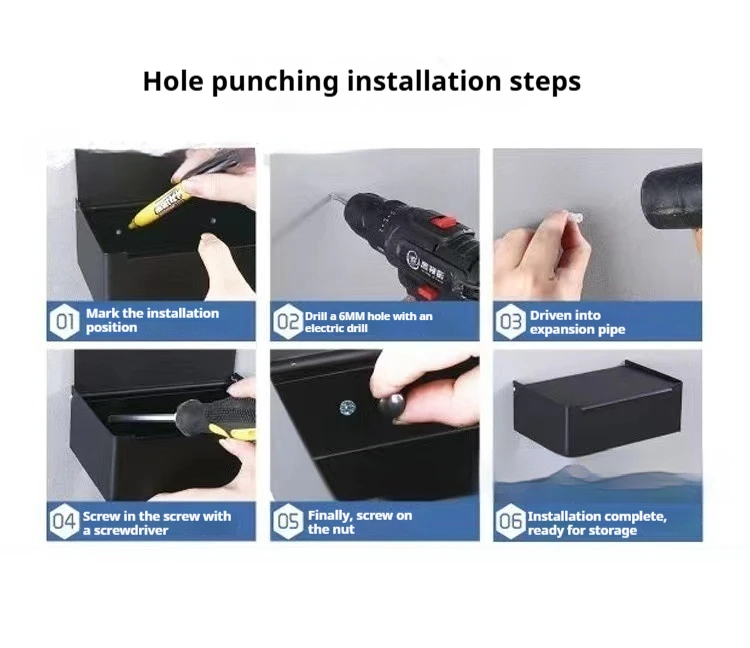 Hole punching installation steps

01 Mark the installation position

02 Drill a 6MM hole with an electric drill

03 Driven into expansion pipe

04 Screw in the screw with a screwdriver

05 Finally, screw on the nut

06 Installation complete, ready for storage