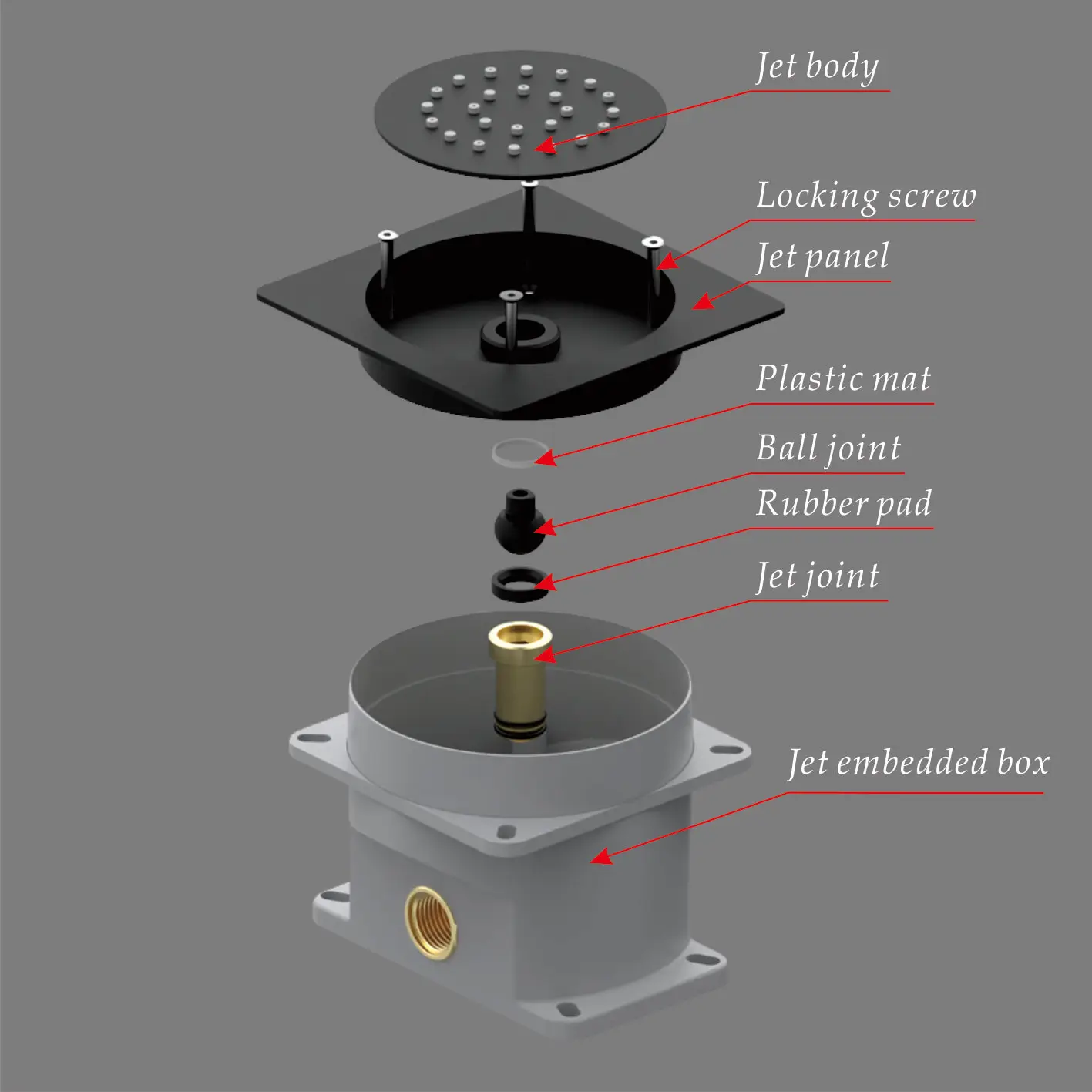 Jet body

Locking screw

Jet panel

Plastic mat

Ball joint

Rubber pad

Jet joint

Jet embedded box