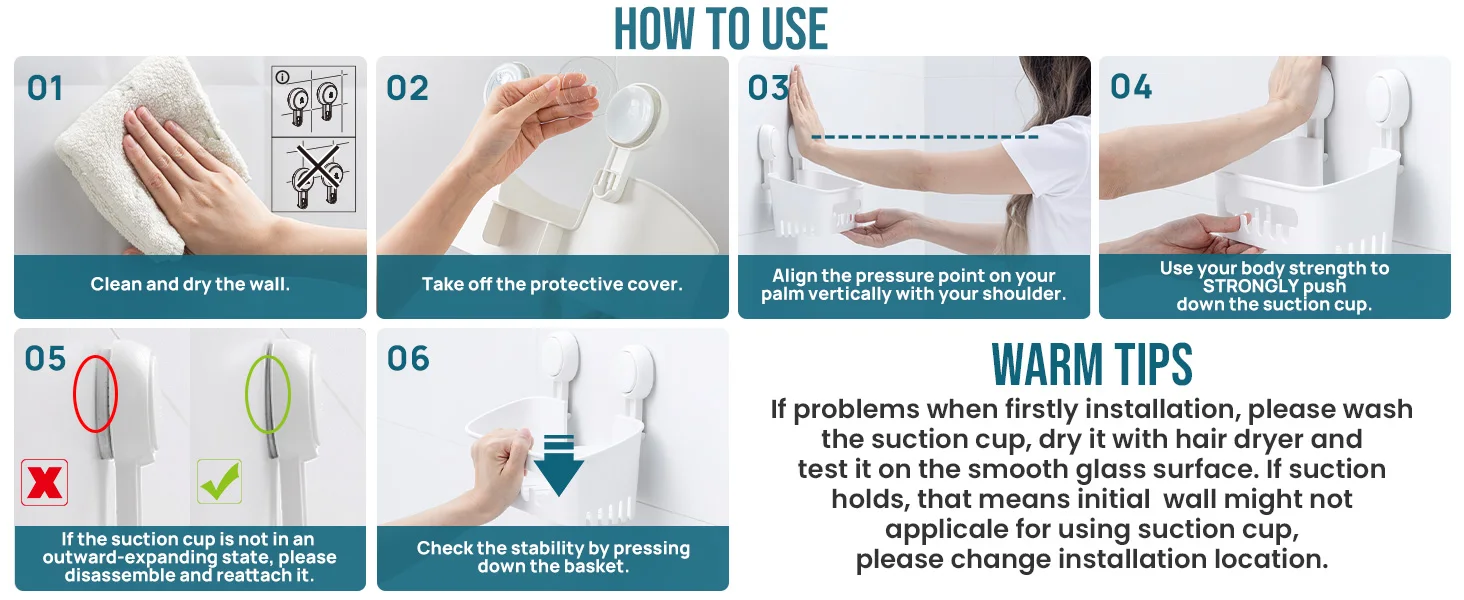 HOW TO USE

01

Clean and dry the wall.

02

Take off the protective cover.

03

Align the pressure point on your palm vertically with your shoulder.

04

Use your body strength to STRONGLY push down the suction cup.

05

If the suction cup is not in an outward-expanding state, please disassemble and reattach it.

06

Check the stability by pressing down the basket.

WARM TIPS

If problems when firstly installation, please wash the suction cup, dry it with hair dryer and test it on the smooth glass surface. If suction holds, that means initial wall might not applicale for using suction cup, please change installation location.